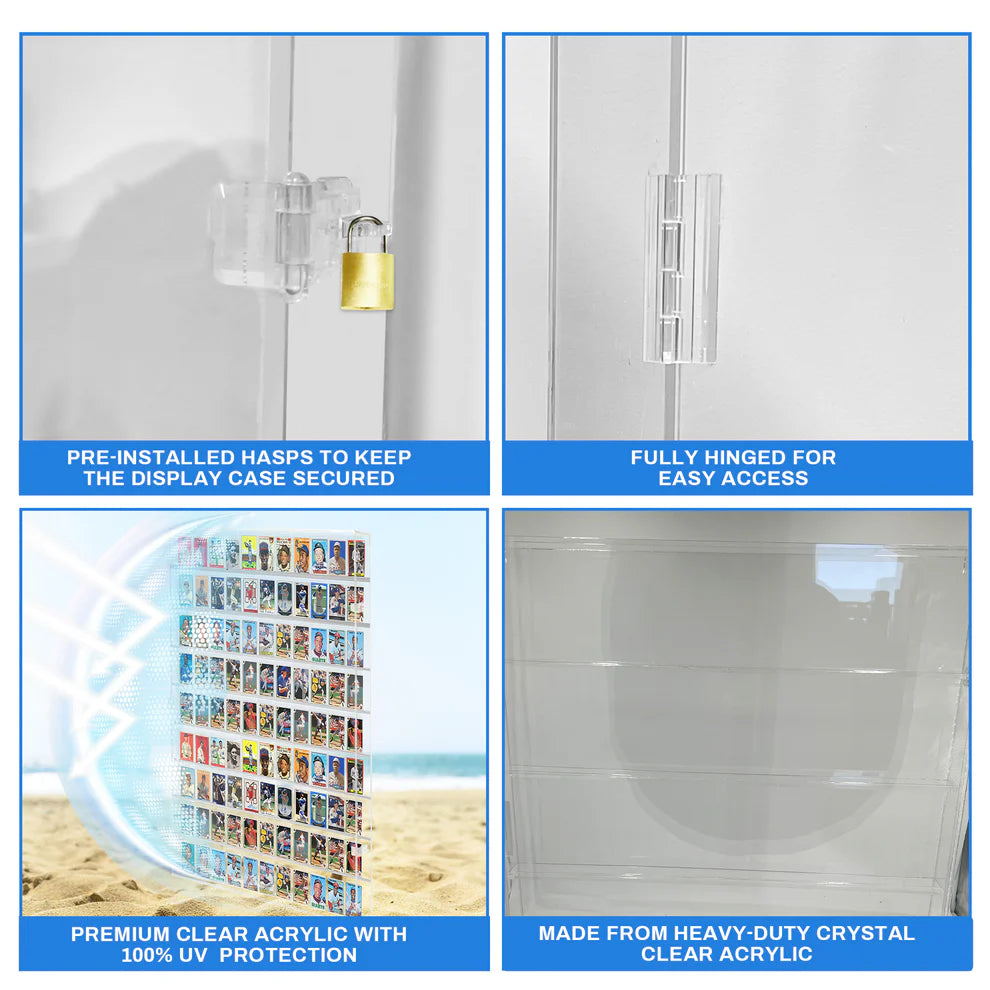 PRE-INSTALLED HASPS TO KEEP THE DISPLAY CASE SECURED

FULLY HINGED FOR EASY ACCESS

PREMIUM CLEAR ACRYLIC WITH 100% UV PROTECTION

MADE FROM HEAVY-DUTY CRYSTAL CLEAR ACRYLIC