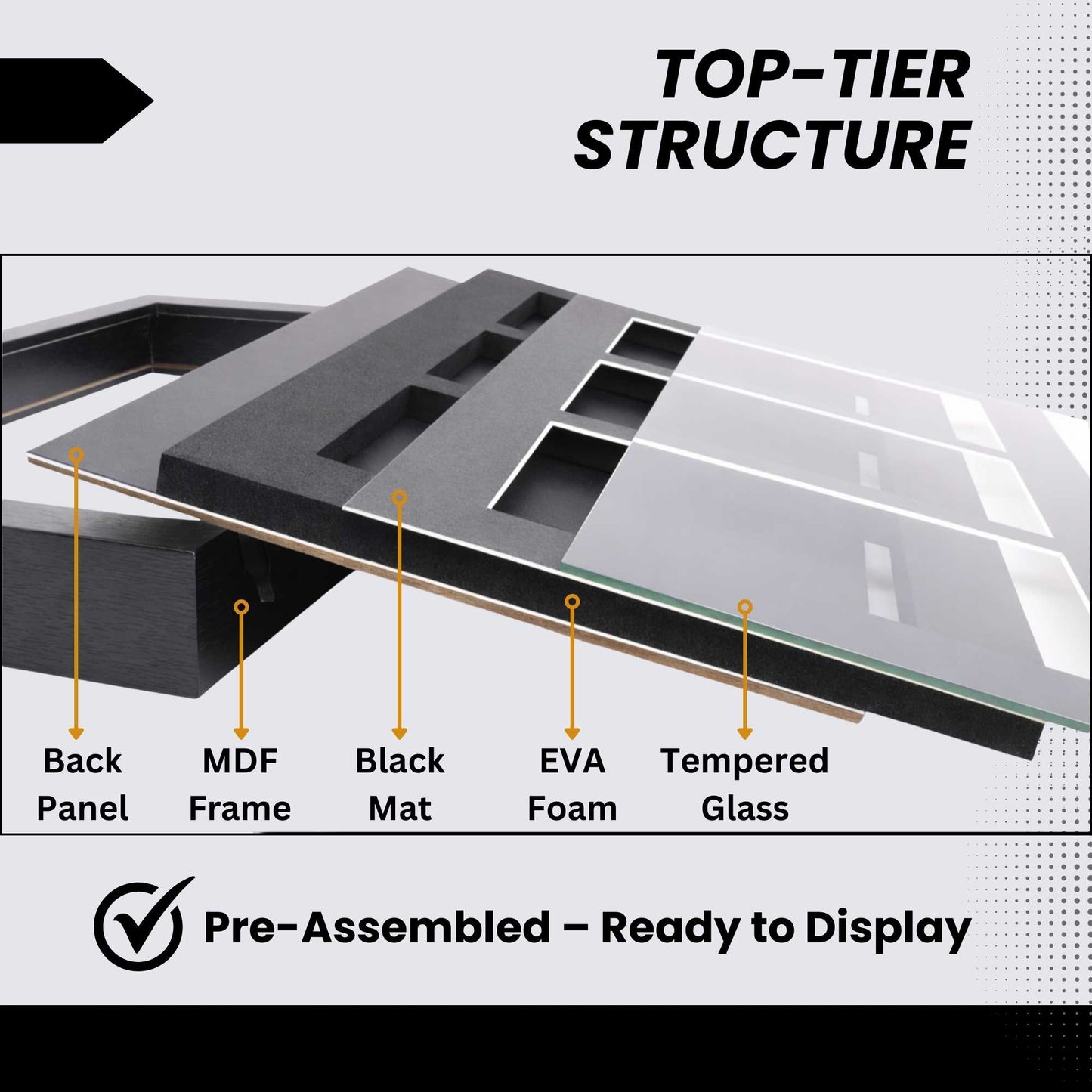 TOP-TIER STRUCTURE

Back Panel

MDF Frame

Black Mat

EVA Foam

Tempered Glass

Pre-Assembled – Ready to Display