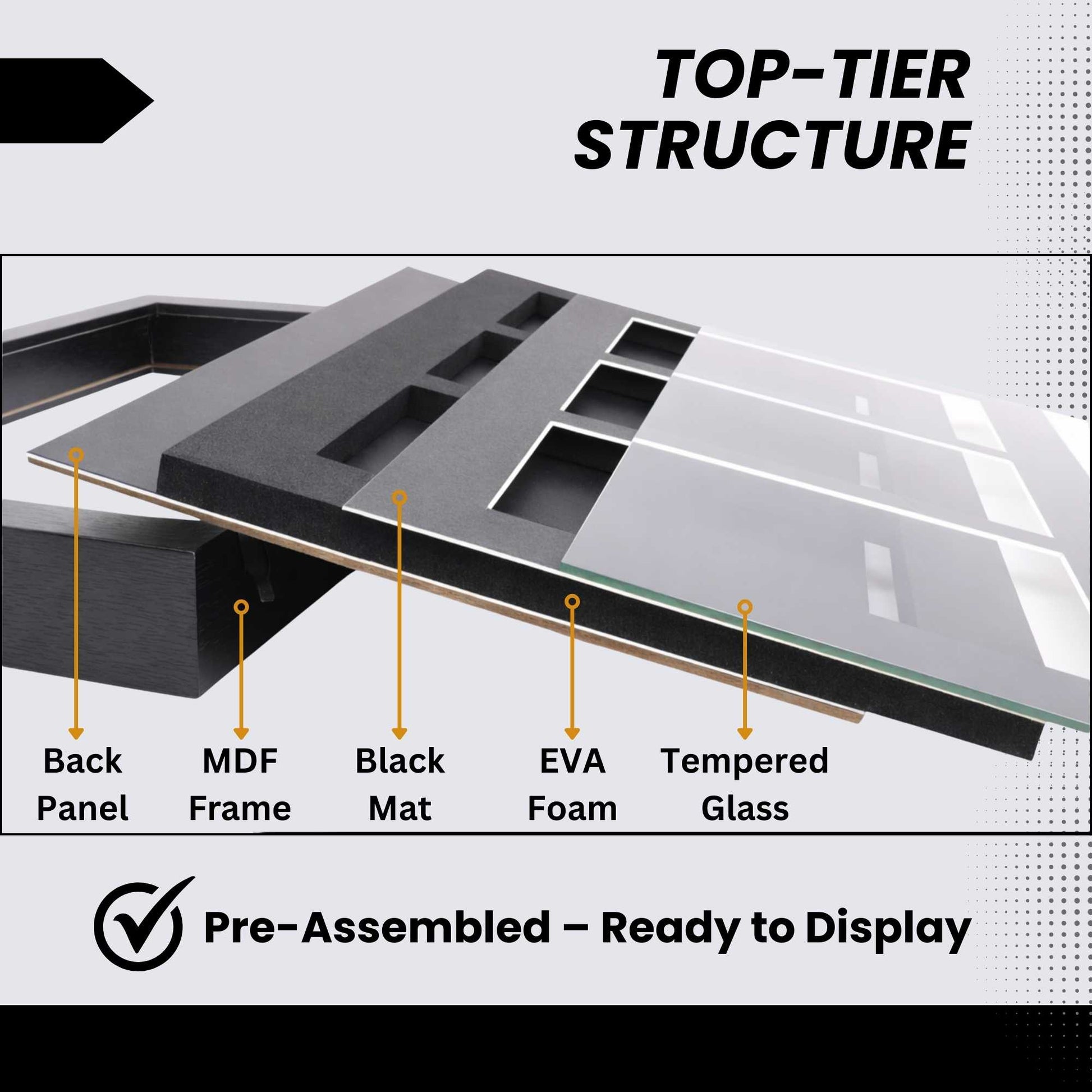 TOP-TIER STRUCTURE

Back Panel

MDF Frame

Black Mat

EVA Foam

Tempered Glass

Pre-Assembled – Ready to Display