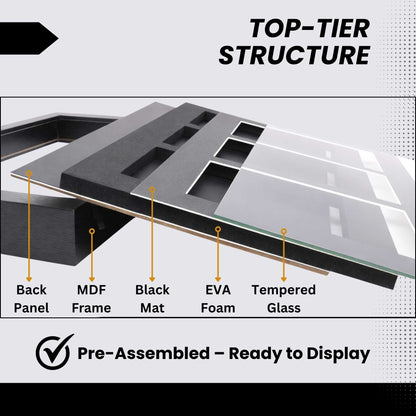 TOP-TIER STRUCTURE

Back Panel

MDF Frame

Black Mat

EVA Foam

Tempered Glass

Pre-Assembled – Ready to Display